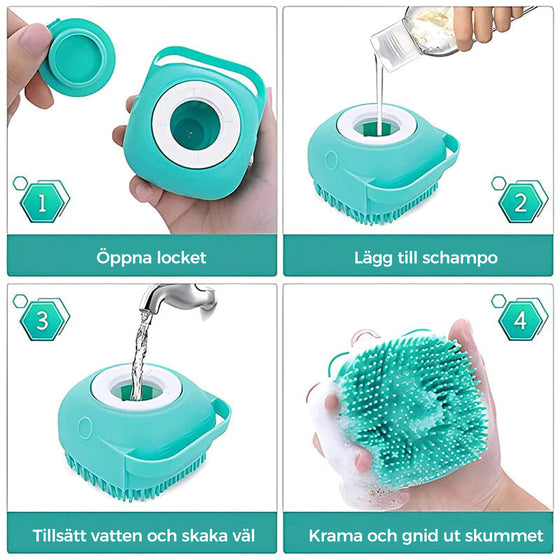 1

Öppna locket

2

Lägg till schampo

3

Tillsätt vatten och skaka väl

4

Krama och gnid ut skummet