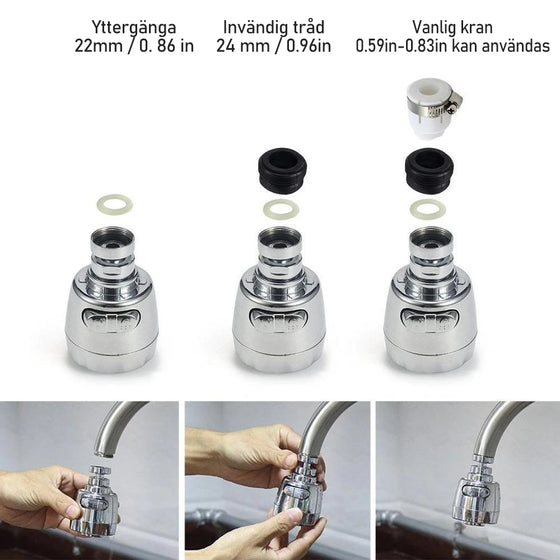 Yttergänga
22mm / 0. 86 in

Invändig tråd
24 mm / 0.96in

Vanlig kran
0.59in-0.83in kan användas