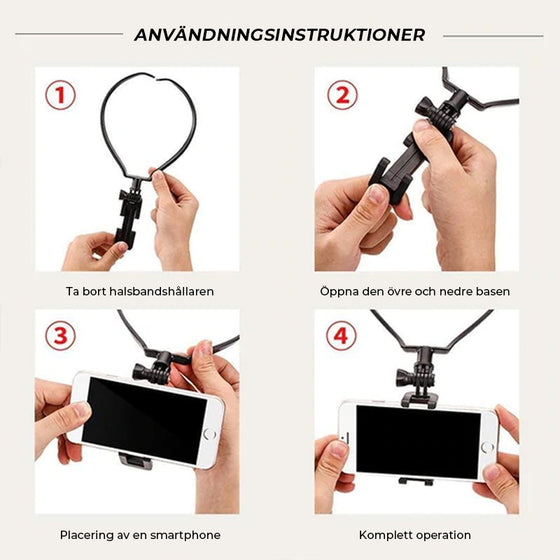 ANVÄNDNINGSINSTRUKTIONER

1

Ta bort halsbandshållaren

2

Öppna den övre och nedre basen

3

Placering av en smartphone

4

Komplett operation