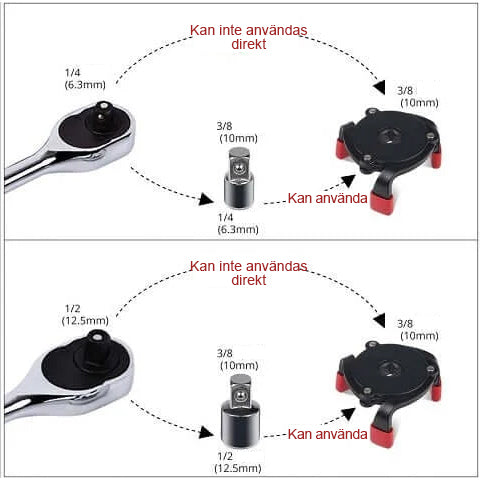 Kan inte användas direkt

1/4
(6.3mm)

3/8
(10mm)

3/8
(10mm)

Kan använda

1/4
(6.3mm)

Kan inte användas direkt

1/2
(12.5mm)

3/8
(10mm)

3/8
(10mm)

Kan använda

1/2
(12.5mm)