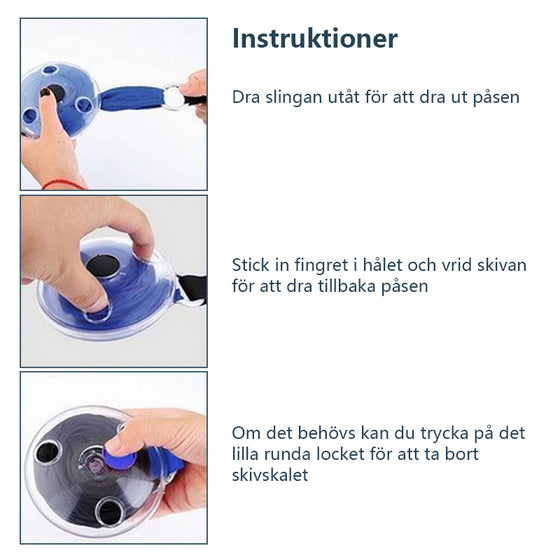 Instruktioner

Dra slingan utåt för att dra ut påsen

Stick in fingret i hålet och vrid skivan för att dra tillbaka påsen

Om det behövs kan du trycka på det lilla runda locket för att ta bort skivskalet