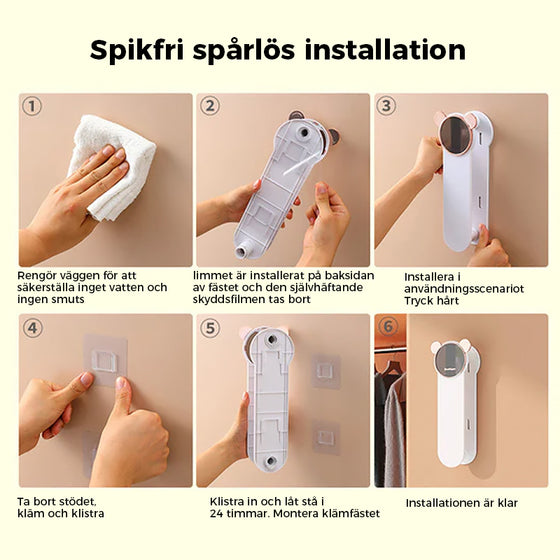 Spikfri spårlös installation

①

Rengör väggen för att säkerställa inget vatten och ingen smuts

②

limmet är installerat på baksidan av fästet och den självhäftande skyddsfilmen tas bort

③

Installera i användningsscenariot Tryck hårt

④

Ta bort stödet, kläm och klistra

⑤

Klistra in och låt stå i 24 timmar. Montera klämfästet

⑥

Installationen är klar