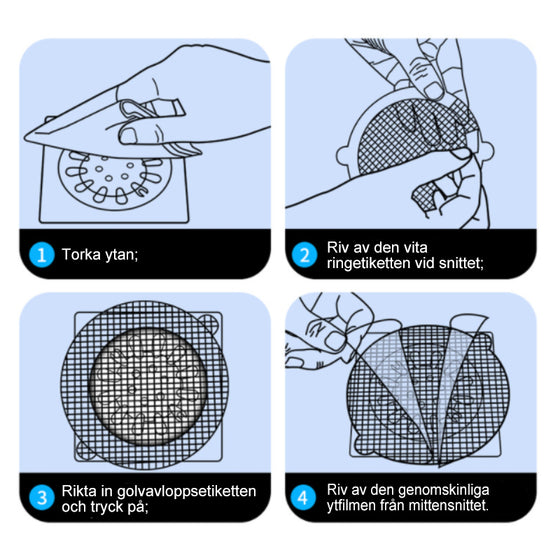 1 Torka ytan;

2 Riv av den vita ringetiketten vid snittet;

3 Rikta in golvavloppsetiketten och tryck på;

4 Riv av den genomskinliga ytfilmen från mittensnittet.