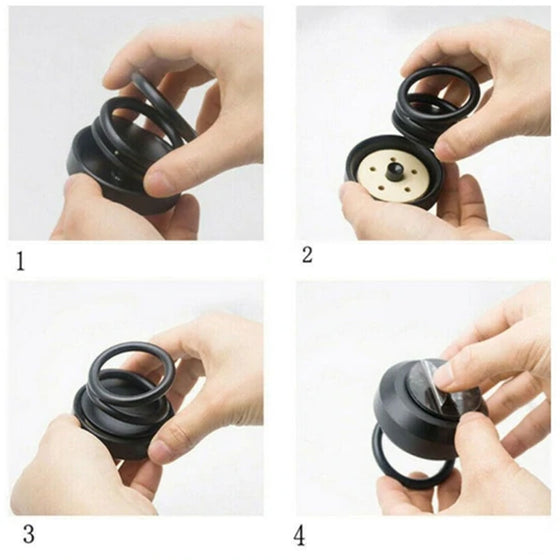 1

2

3

4