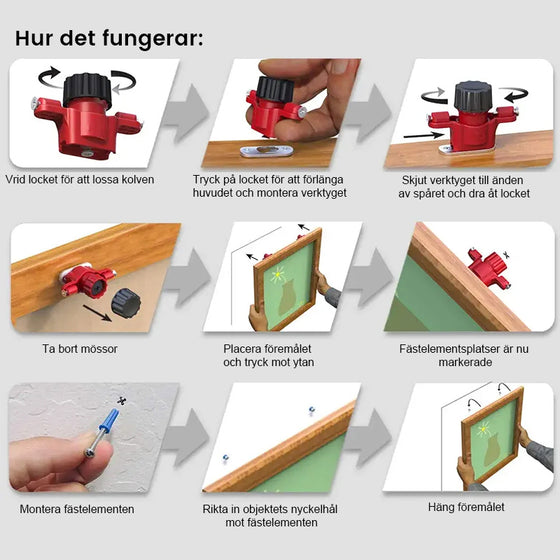 Hur det fungerar:

Vrid locket för att lossa kolven

Tryck på locket för att förlänga huvudet och montera verktyget

Skjut verktyget till änden av spåret och dra åt locket

Ta bort mössor

Placera föremålet och tryck mot ytan

Fästelementsplatser är nu markerade

Montera fästelementen

Rikta in objektets nyckelhål mot fästelementen

Häng föremålet