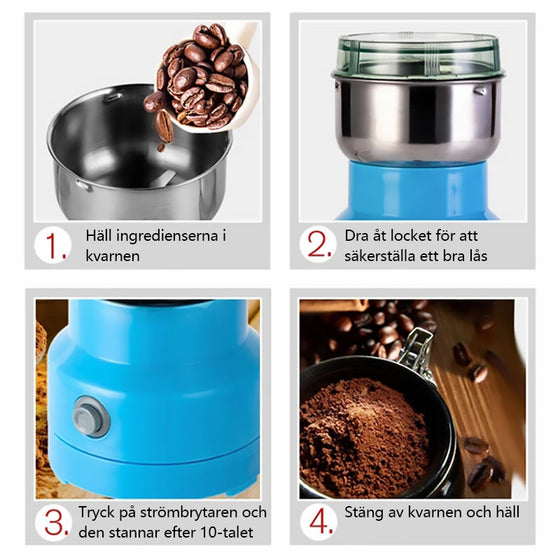 1. Häll ingredienserna i kvarnen

2. Dra åt locket för att säkerställa ett bra lås

3. Tryck på strömbrytaren och den stannar efter 10-talet

4. Stäng av kvarnen och häll