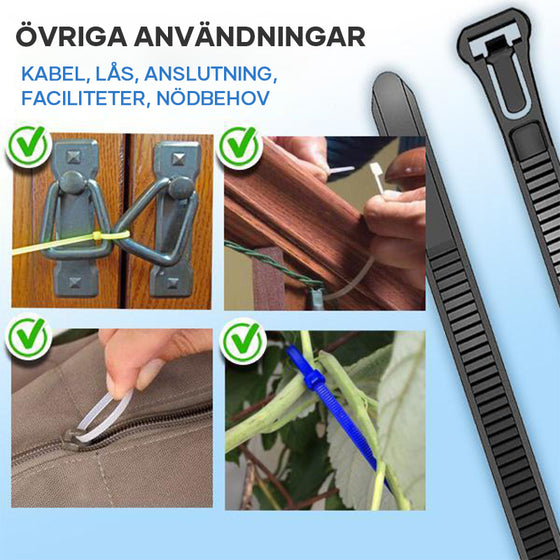 ÖVRIGA ANVÄNDNINGAR

KABEL, LÅS, ANSLUTNING, FACILITETER, NÖDBEHOV