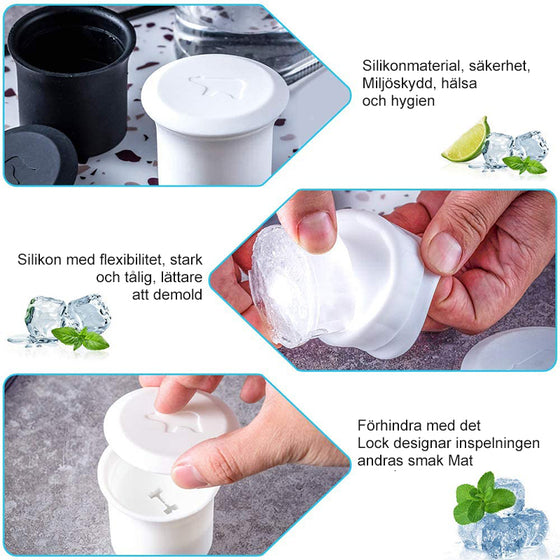 Silikonmaterial, säkerhet, Miljöskydd, hälsa och hygien

Silikon med flexibilitet, stark och tålig, lättare att demold

Förhindra med det Lock designar inspelningen andras smak Mat