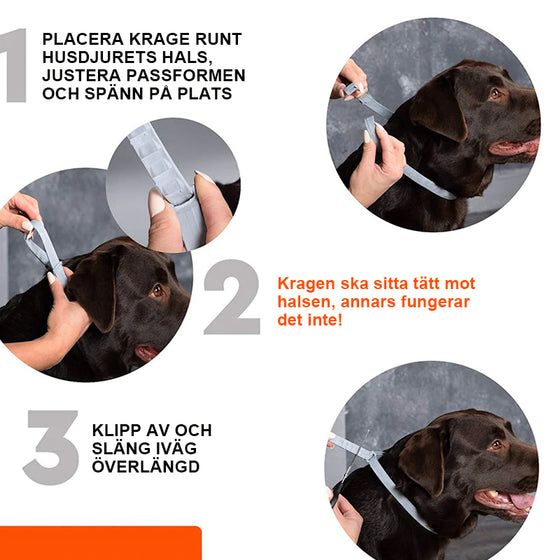 1

PLACERA KRAGE RUNT HUSDJURETS HALS, JUSTERA PASSFORMEN OCH SPÄNN PÅ PLATS

2

Kragen ska sitta tätt mot halsen, annars fungerar det inte!

3

KLIPP AV OCH SLÄNG IVÄG ÖVERLÄNGD