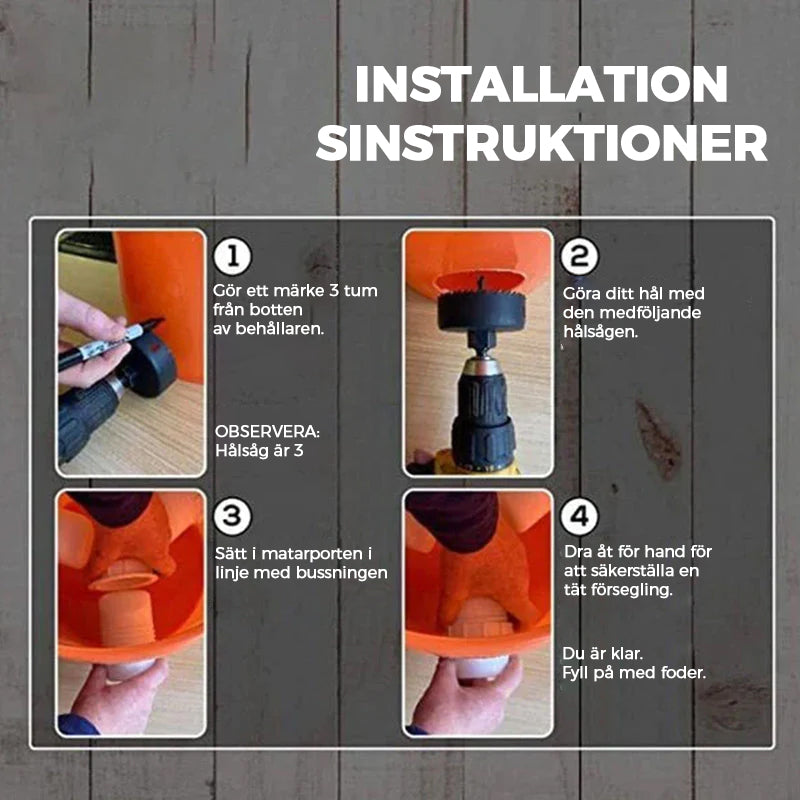 INSTALLATION
SINSTRUKTIONER

1
Gör ett märke 3 tum från botten av behållaren.

OBSERVERA:
Hålsåg är 3

2
Göra ditt hål med den medföljande hålsågen.

3
Sätt i matarporten i linje med bussningen

4
Dra åt för hand för att säkerställa en tät försegling.

Du är klar.
Fyll på med foder.