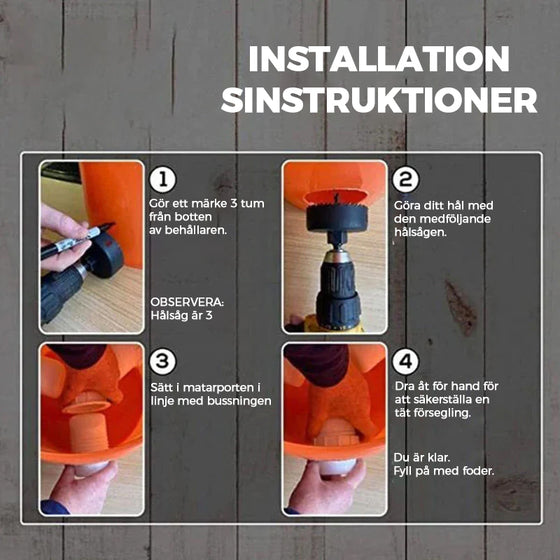 INSTALLATION SINSTRUKTIONER

1
Gör ett märke 3 tum från botten av behållaren.

OBSERVERA:
Hålsåg är 3

2
Göra ditt hål med den medföljande hålsågen.

3
Sätt i matarporten i linje med bussningen

4
Dra åt för hand för att säkerställa en tät försegling.

Du är klar.
Fyll på med foder.