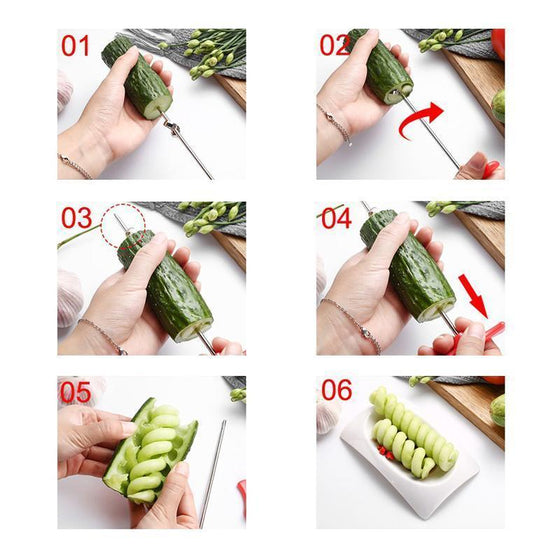 01

02

03

04

05

06