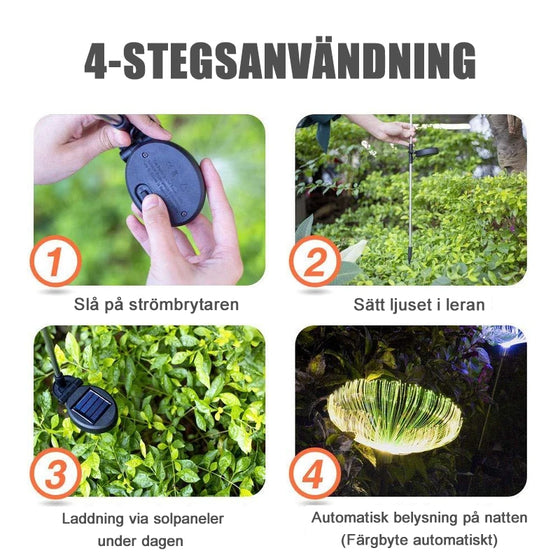 4-STEGSANVÄNDNING

1

Slå på strömbrytaren

2

Sätt ljuset i leran

3

Laddning via solpaneler under dagen

4

Automatisk belysning på natten (Färgbyte automatiskt)