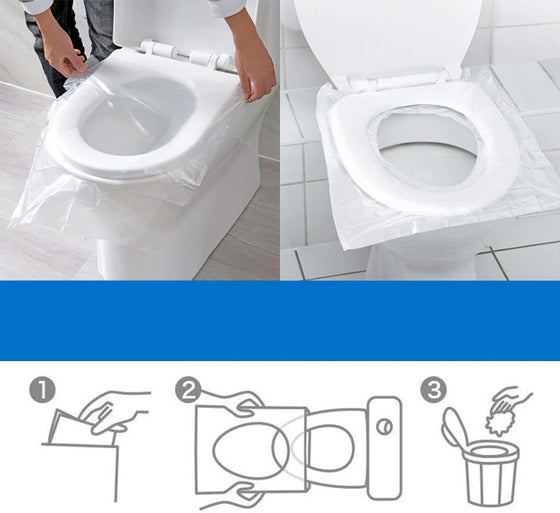 1

2

3