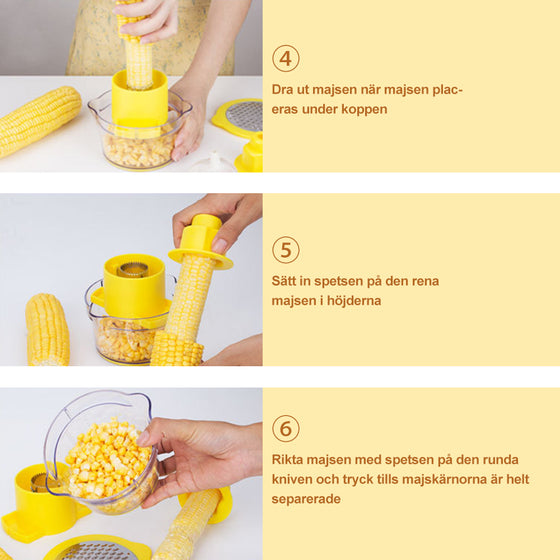 ④
Dra ut majsen när majsen placeras under koppen

⑤
Sätt in spetsen på den rena majsen i höjderna

⑥
Rikta majsen med spetsen på den runda kniven och tryck tills majskärnorna är helt separerade