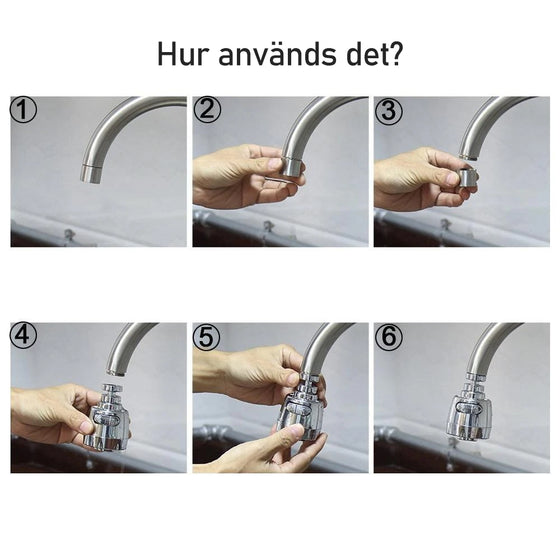 Hur används det?

①

②

③

④

⑤

⑥