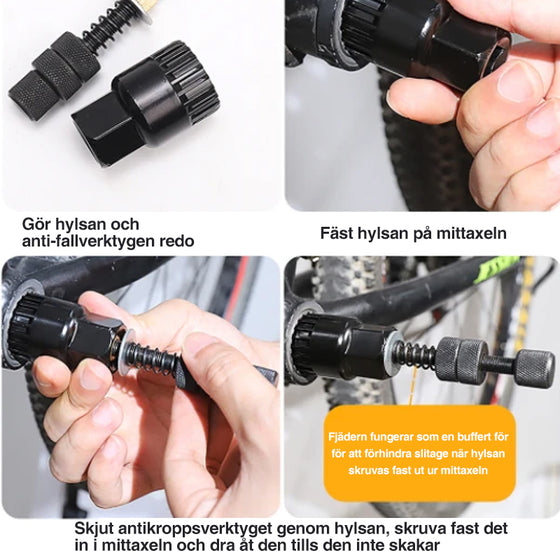 Gör hylsan och anti-fallverktygen redo

Fäst hylsan på mittaxeln

Fjädern fungerar som en buffert för för att förhindra slitage när hylsan skruvas fast ut ur mittaxeln

Skjut antikroppsverktyget genom hylsan, skruva fast det in i mittaxeln och dra åt den tills den inte skakar