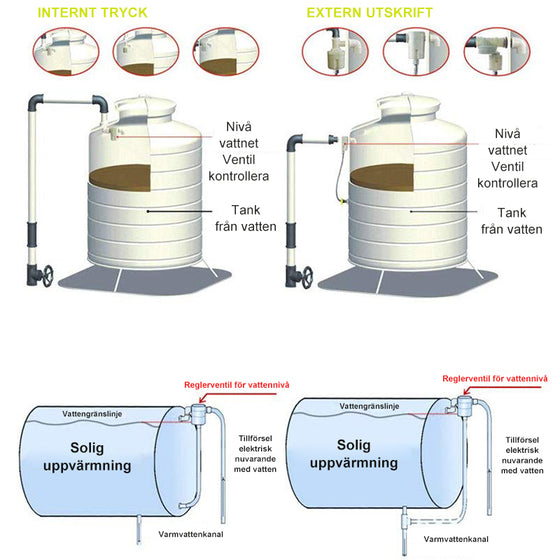 INTERNT TRYCK

Nivå vattnet Ventil kontrollera

Tank från vatten

EXTERN UTSKRIFT

Nivå vattnet Ventil kontrollera

Tank från vatten

Reglerventil för vattennivå

Vattengränslinje

Solig uppvärmning

Tillförsel elektrisk nuvarande med vatten

Varmvattenkanal

Reglerventil för vattennivå

Vattengränslinje

Solig uppvärmning

Tillförsel elektrisk nuvarande med vatten

Varmvattenkanal