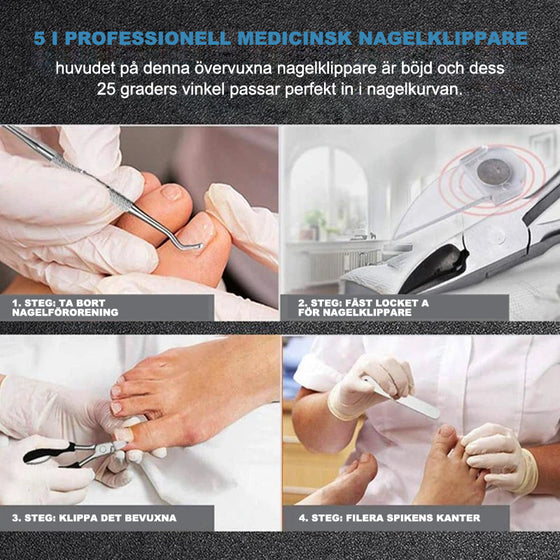 5 I PROFESSIONELL MEDICINSK NAGELKLIPPARE

huvudet på denna övervuxna nagelklippare är böjd och dess 25 graders vinkel passar perfekt in i nagelkurvan.

1. STEG: TA BORT NAGELFÖRORENING

2. STEG: FÄST LOCKET A FÖR NAGELKLIPPARE

3. STEG: KLIPPA DET BEVUXNA

4. STEG: FILERA SPIKENS KANTER