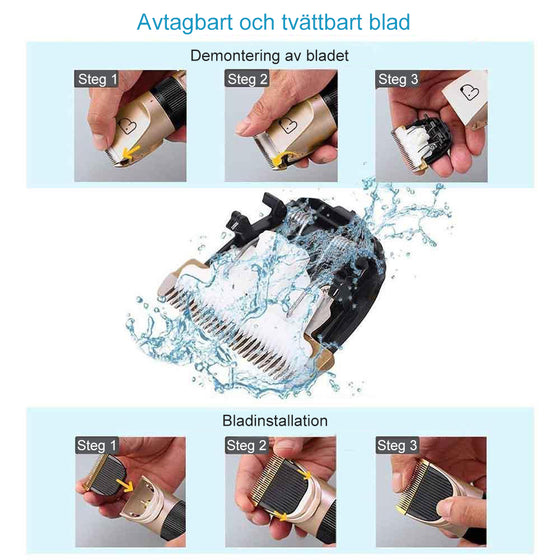 Avtagbart och tvättbart blad

Demontering av bladet

Steg 1

Steg 2

Steg 3

Bladinstallation

Steg 1

Steg 2

Steg 3