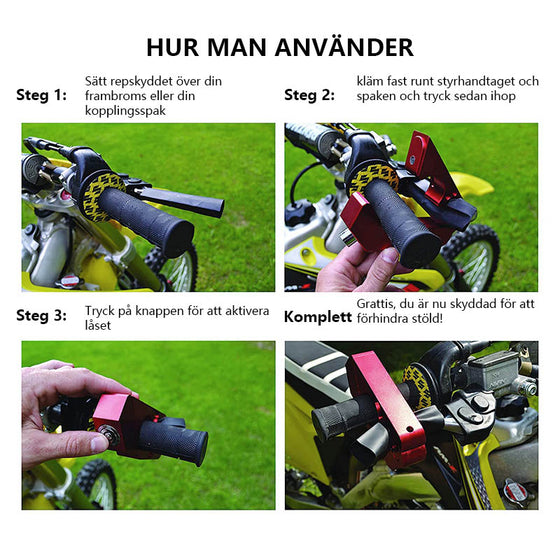 HUR MAN ANVÄNDER

Steg 1: Sätt repskyddet över din frambroms eller din kopplingsspak

Steg 2: kläm fast runt styrhandtaget och spaken och tryck sedan ihop

Steg 3: Tryck på knappen för att aktivera låset

Komplett Grattis, du är nu skyddad för att förhindra stöld!