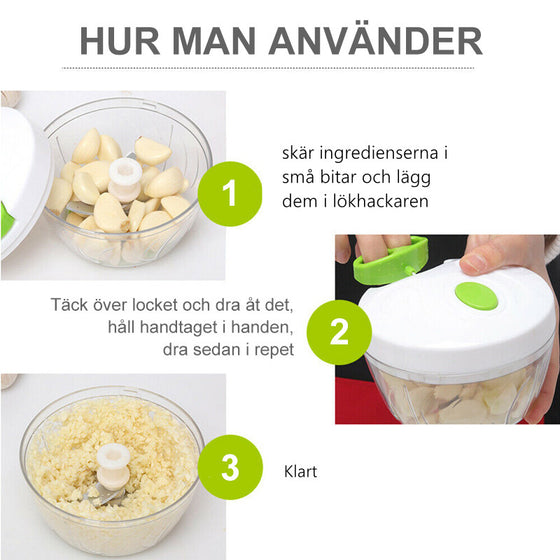 HUR MAN ANVÄNDER

1

skär ingredienserna i små bitar och lägg dem i lökhackaren

Täck över locket och dra åt det, håll handtaget i handen, dra sedan i repet

2

3

Klart