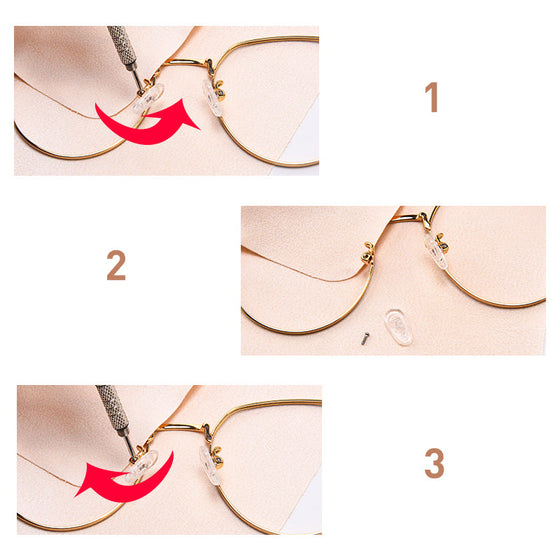 1

2

3