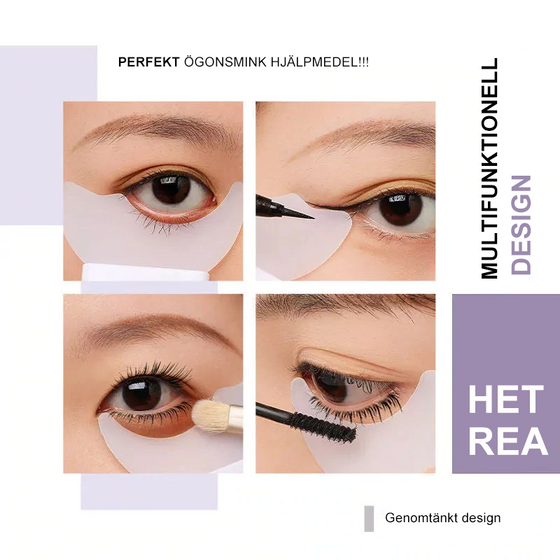 PERFEKT ÖGONSMINK HJÄLPMEDEL!!!

MULTIFUNKTIONELL DESIGN

HET REA

Genomtänkt design