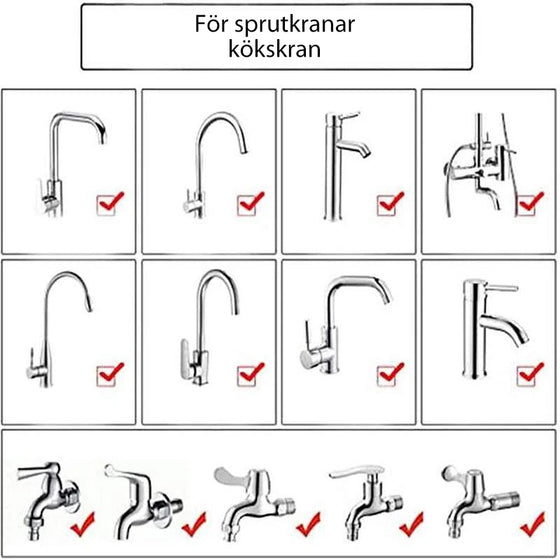 För sprutkranar
kökskran