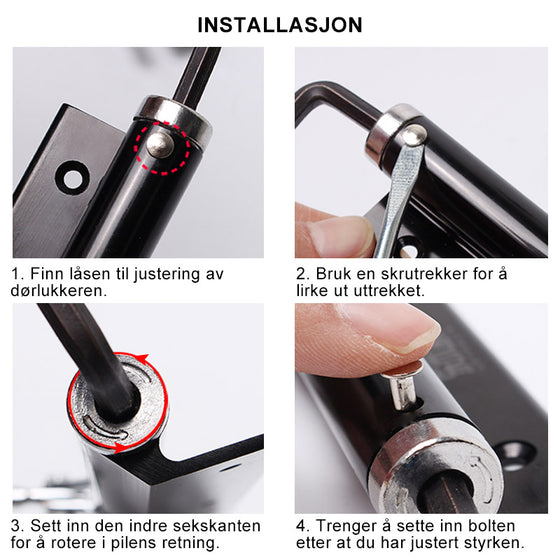 INSTALLASJON

1. Finn låsen til justering av dørlukkeren.

2. Bruk en skrutrekker for å lirke ut uttrekket.

3. Sett inn den indre sekskanten for å rotere i pilens retning.

4. Trenger å sette inn bolten etter at du har justert styrken.