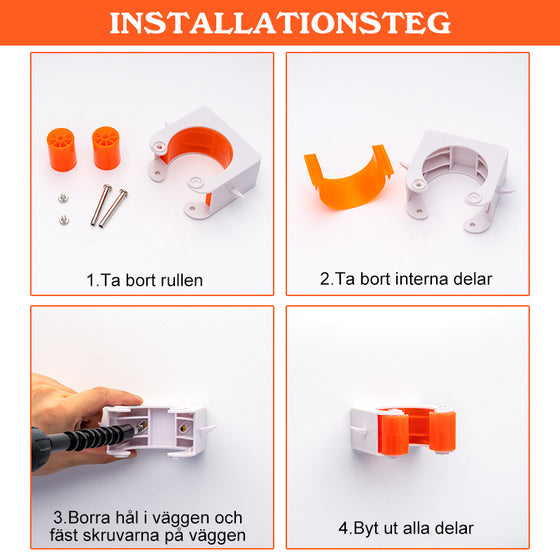 INSTALLATIONSTEG

1.Ta bort rullen

2.Ta bort interna delar

3.Borra hål i väggen och fäst skruvarna på väggen

4.Byt ut alla delar