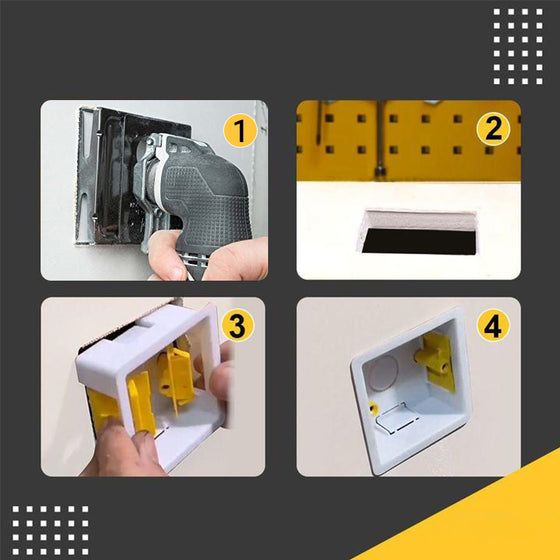 1

2

3

4