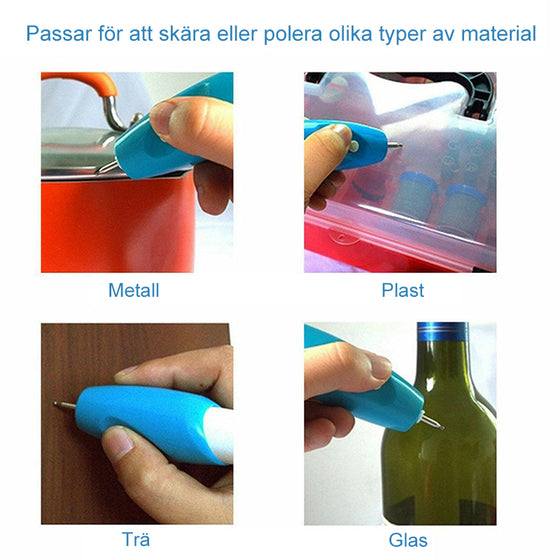 Passar för att skära eller polera olika typer av material

Metall

Plast

Trä

Glas