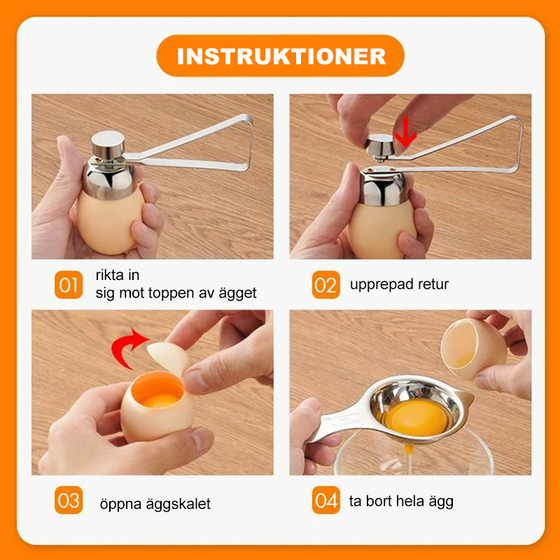 INSTRUKTIONER

01 rikta in
sig mot toppen av ägget

02 upprepad retur

03 öppna äggskalet

04 ta bort hela ägg