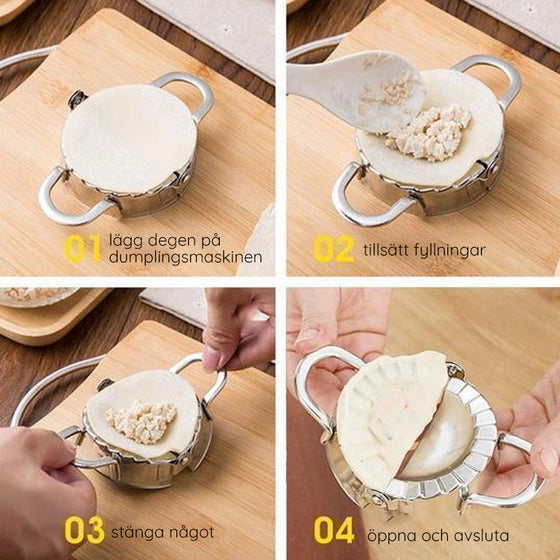 01 lägg degen på dumplingsmaskinen

02 tillsätt fyllningar

03 stänga något

04 öppna och avsluta