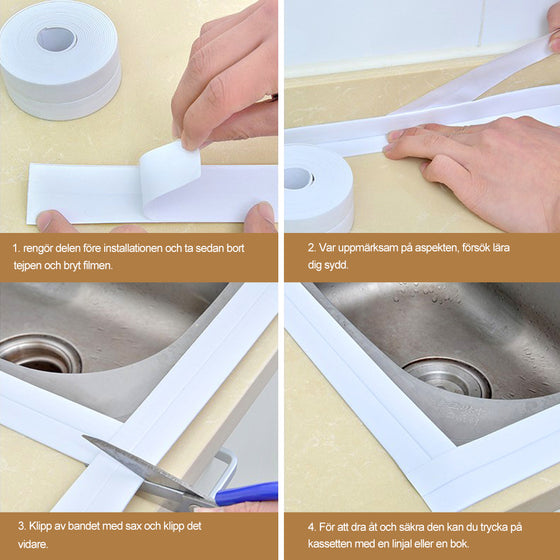 1. rengör delen före installationen och ta sedan bort tejpen och bryt filmen.

2. Var uppmärksam på aspekten, försök lära dig sydd.

3. Klipp av bandet med sax och klipp det vidare.

4. För att dra åt och säkra den kan du trycka på kassetten med en linjal eller en bok.