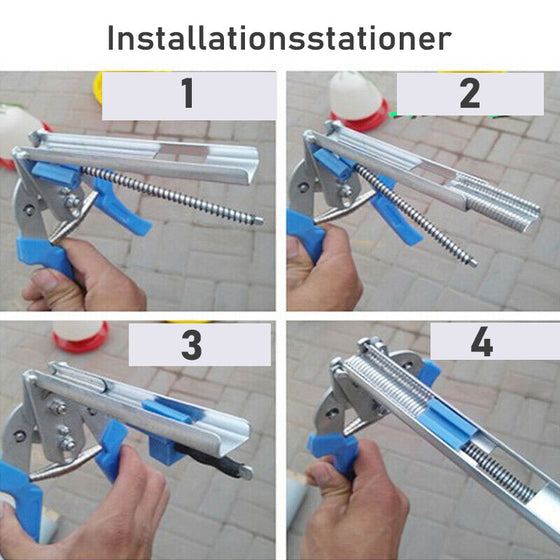 Installationsstationer

1

2

3

4