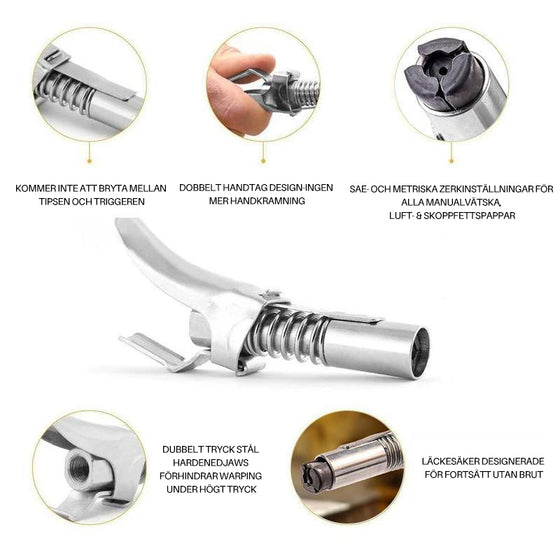 KOMMER INTE ATT BRYTA MELLAN TIPSEN OCH TRIGGEREN

DOBBELT HANDTAG DESIGN-INGEN MER HANDKRAMNING

SAE- OCH METRISKA ZERKINSTÄLLNINGAR FÖR ALLA MANUALVÄTSKA, LUFT- & SKOPPFETTSPAPPAR

DUBBELT TRYCK STÅL HARDENEDJAWS FÖRHINDRAR WARPING UNDER HÖGT TRYCK

LÄCKESÄKER DESIGNERADE FÖR FORTSÄTT UTAN BRUT