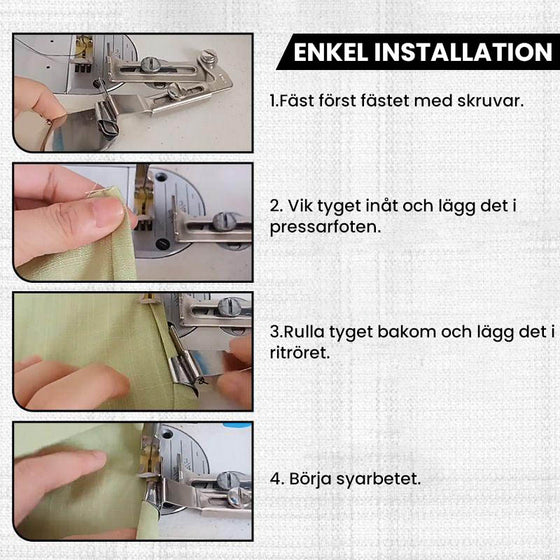 ENKEL INSTALLATION

1.Fäst först fästet med skruvar.

2. Vik tyget inåt och lägg det i pressarfoten.

3.Rulla tyget bakom och lägg det i ritröret.

4. Börja syarbetet.