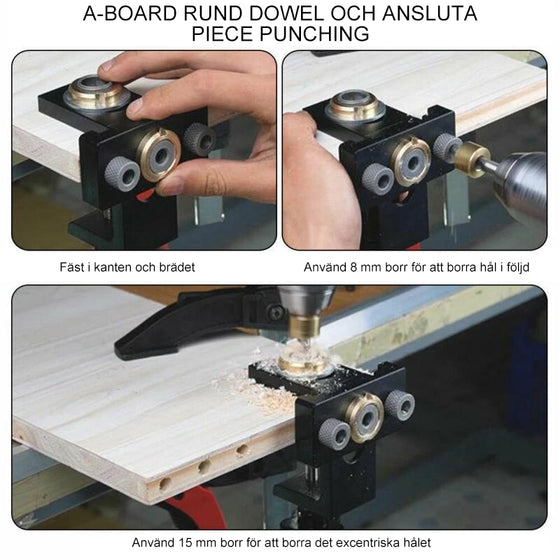 A-BOARD RUND DOWEL OCH ANSLUTA PIECE PUNCHING

Fäst i kanten och brädet

Använd 8 mm borr för att borra hål i följd

Använd 15 mm borr för att borra det excentriska hålet