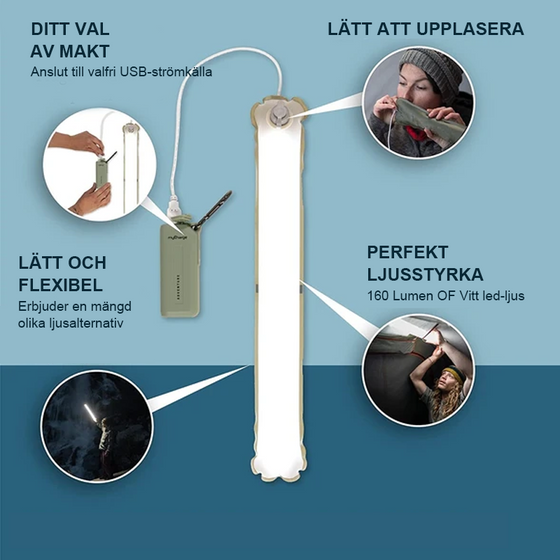 DITT VAL
AV MAKT
Anslut till valfri USB-strömkälla

LÄTT ATT UPPLASERA

myCharge

ADVENTURE

LÄTT OCH
FLEXIBEL
Erbjuder en mängd olika ljusalternativ

PERFEKT
LJUSSTYRKA
160 Lumen OF Vitt led-ljus