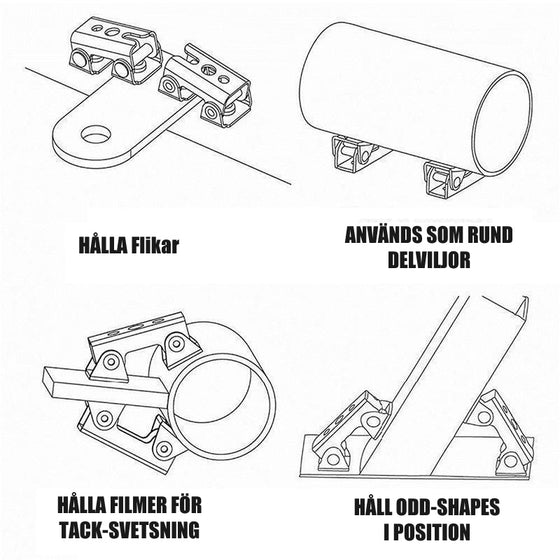 HÅLLA Flikar

ANVÄNDS SOM RUND DELVILJOR

HÅLLA FILMER FÖR TACK-SVETSNING

HÅLL ODD-SHAPES I POSITION