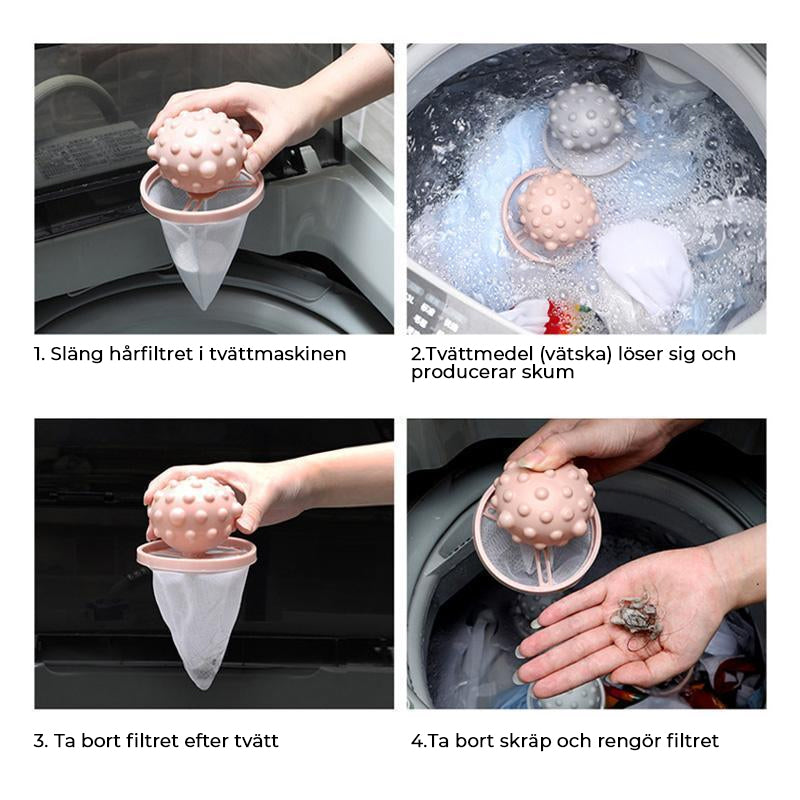 1. Släng hårfiltret i tvättmaskinen

2.Tvättmedel (vätska) löser sig och producerar skum

3. Ta bort filtret efter tvätt

4.Ta bort skräp och rengör filtret