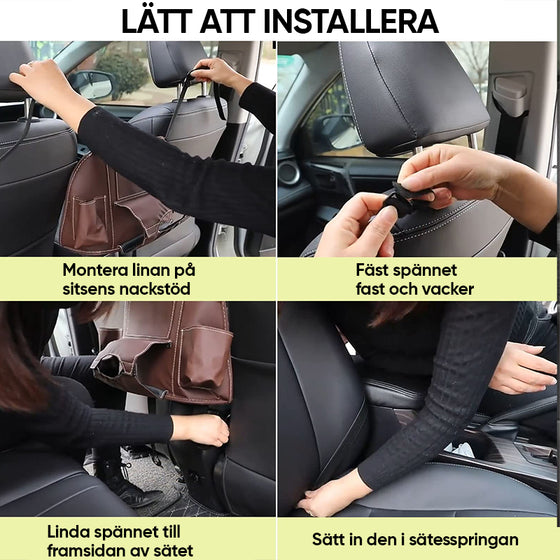 LÄTT ATT INSTALLERA

Montera linan på sitsens nackstöd

Fäst spännet fast och vacker

Linda spännet till framsidan av sätet

Sätt in den i sätesspringan