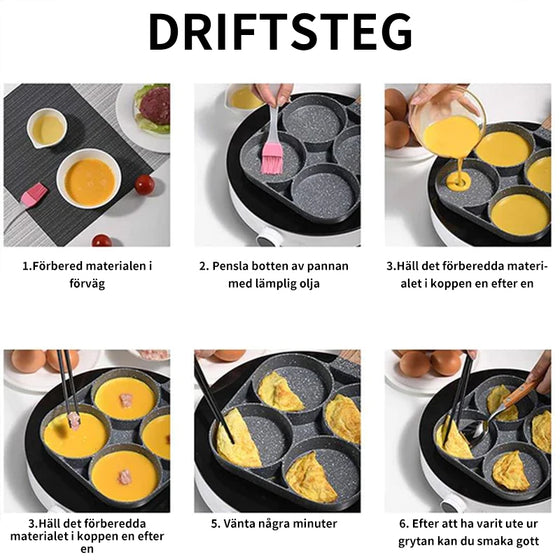 DRIFTSTEG

1.Förbered materialen i förväg

2. Pensla botten av pannan med lämplig olja

3.Häll det förberedda materialet i koppen en efter en

3.Häll det förberedda materialet i koppen en efter en

5. Vänta några minuter

6. Efter att ha varit ute ur grytan kan du smaka gott