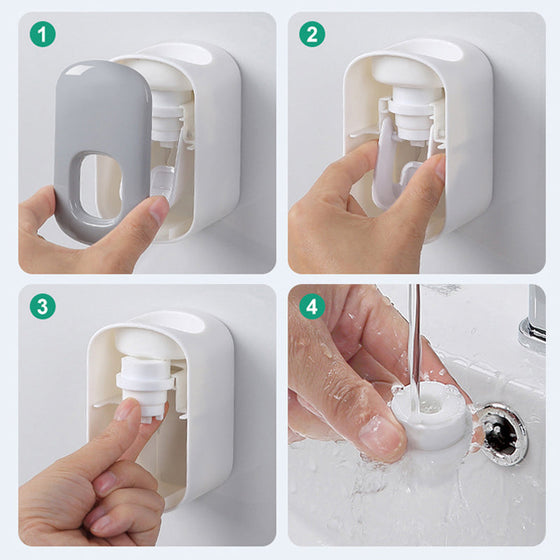 1

2

3

4