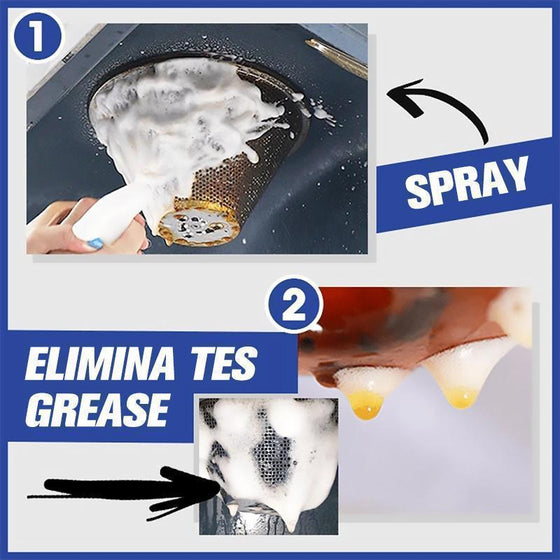 1

SPRAY

2

ELIMINA TES GREASE