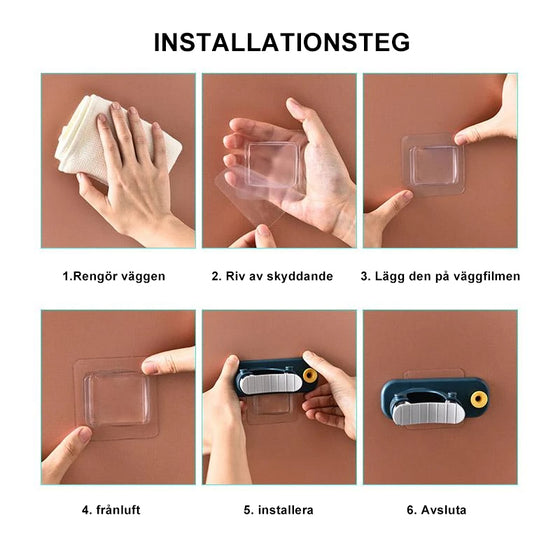 INSTALLATIONSTEG

1.Rengör väggen

2. Riv av skyddande

3. Lägg den på väggfilmen

4. frånluft

5. installera

6. Avsluta