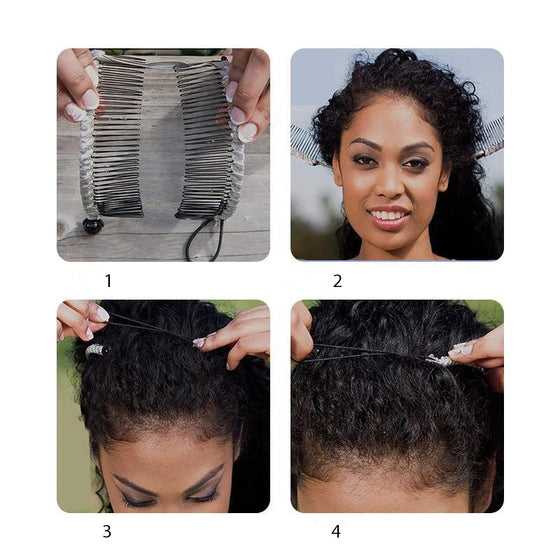 1

2

3

4