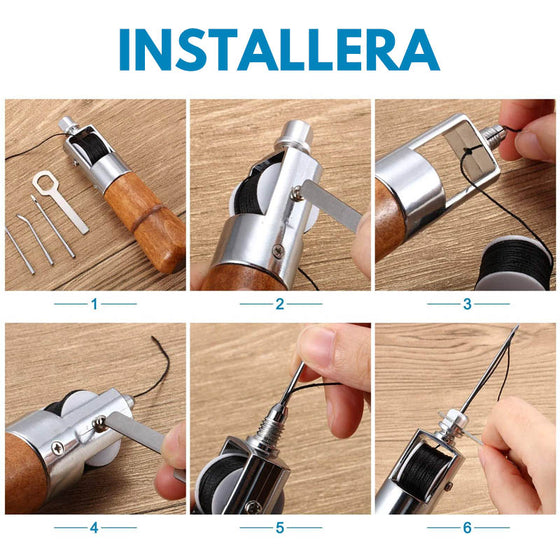 INSTALLERA

1

2

3

4

5

6